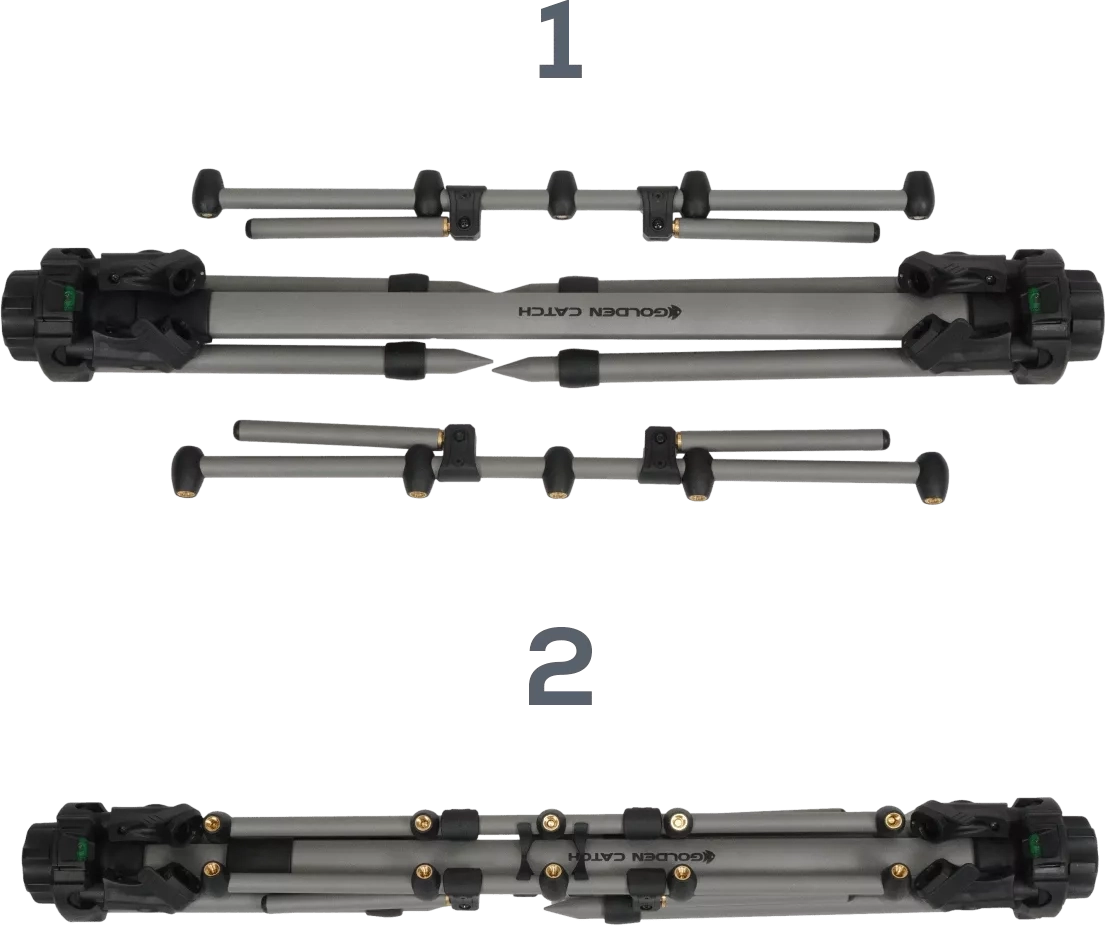 1

GOLDEN CATCH

2

GOLDEN CATCH